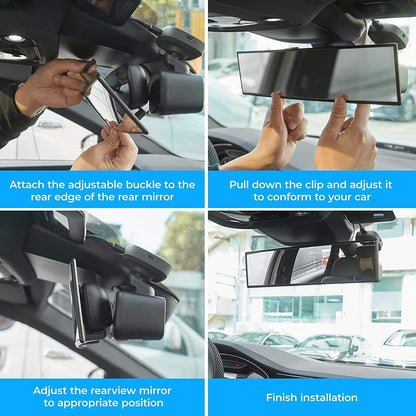 Attach the adjustable buckle to the rear edge of the rear mirror

Pull down the clip and adjust it to conform to your car

Adjust the rearview mirror to appropriate position

Finish installation