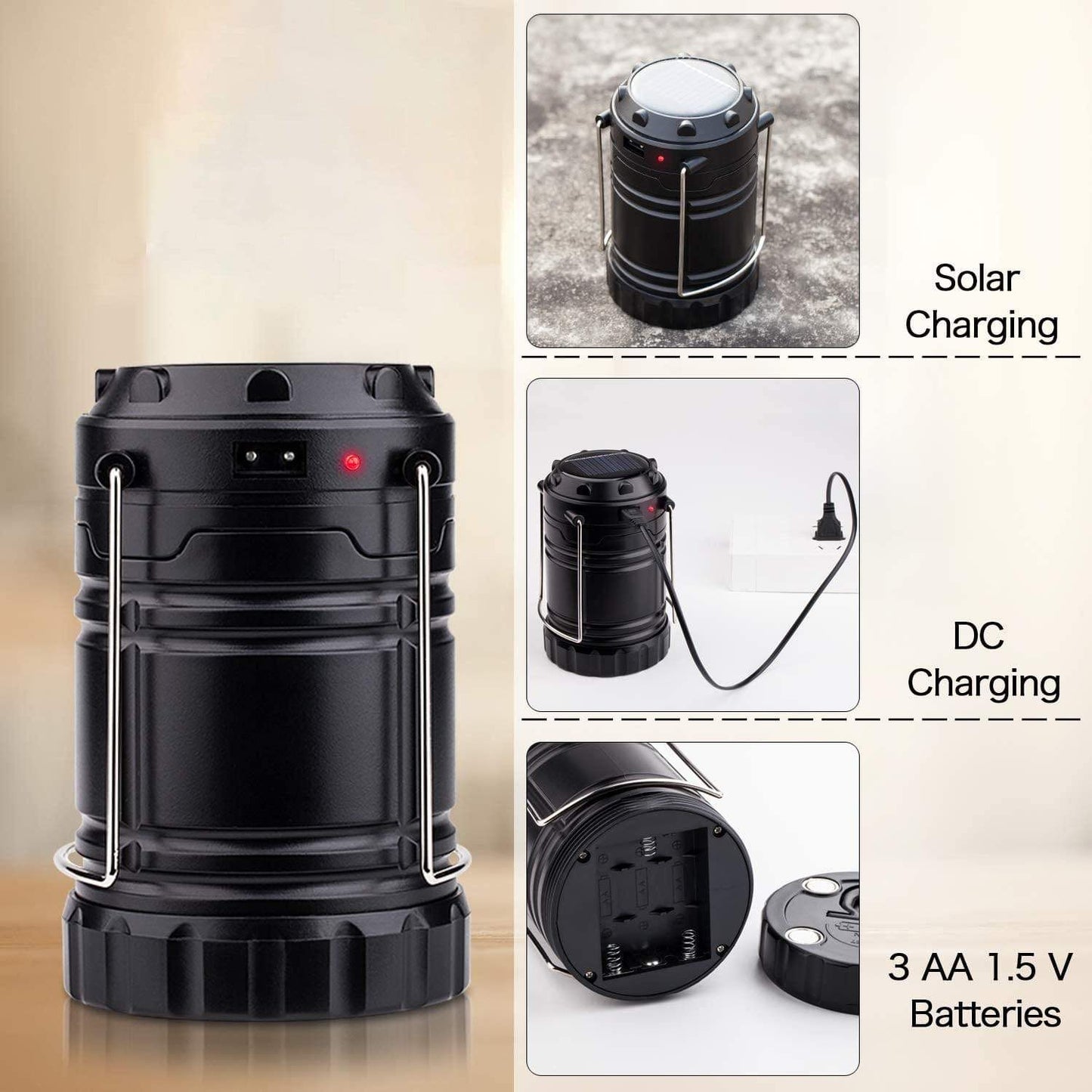 Solar Charging

DC Charging

3 AA 1.5 V Batteries